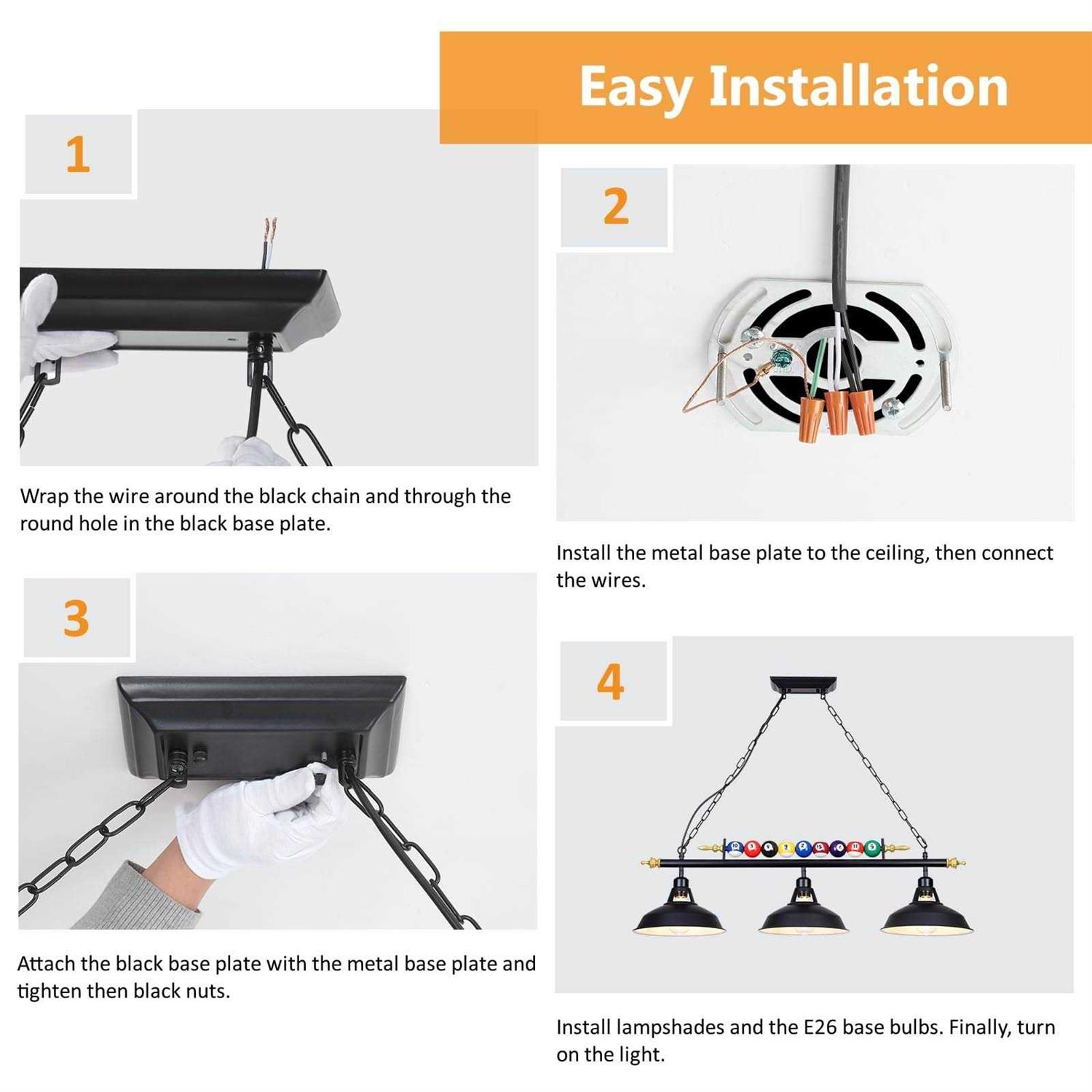 Easy Installation

1

Wrap the wire around the black chain and through the round hole in the black base plate.

2

Install the metal base plate to the ceiling, then connect the wires.

3

Attach the black base plate with the metal base plate and tighten then black nuts.

4

Install lampshades and the E26 base bulbs. Finally, turn on the light.