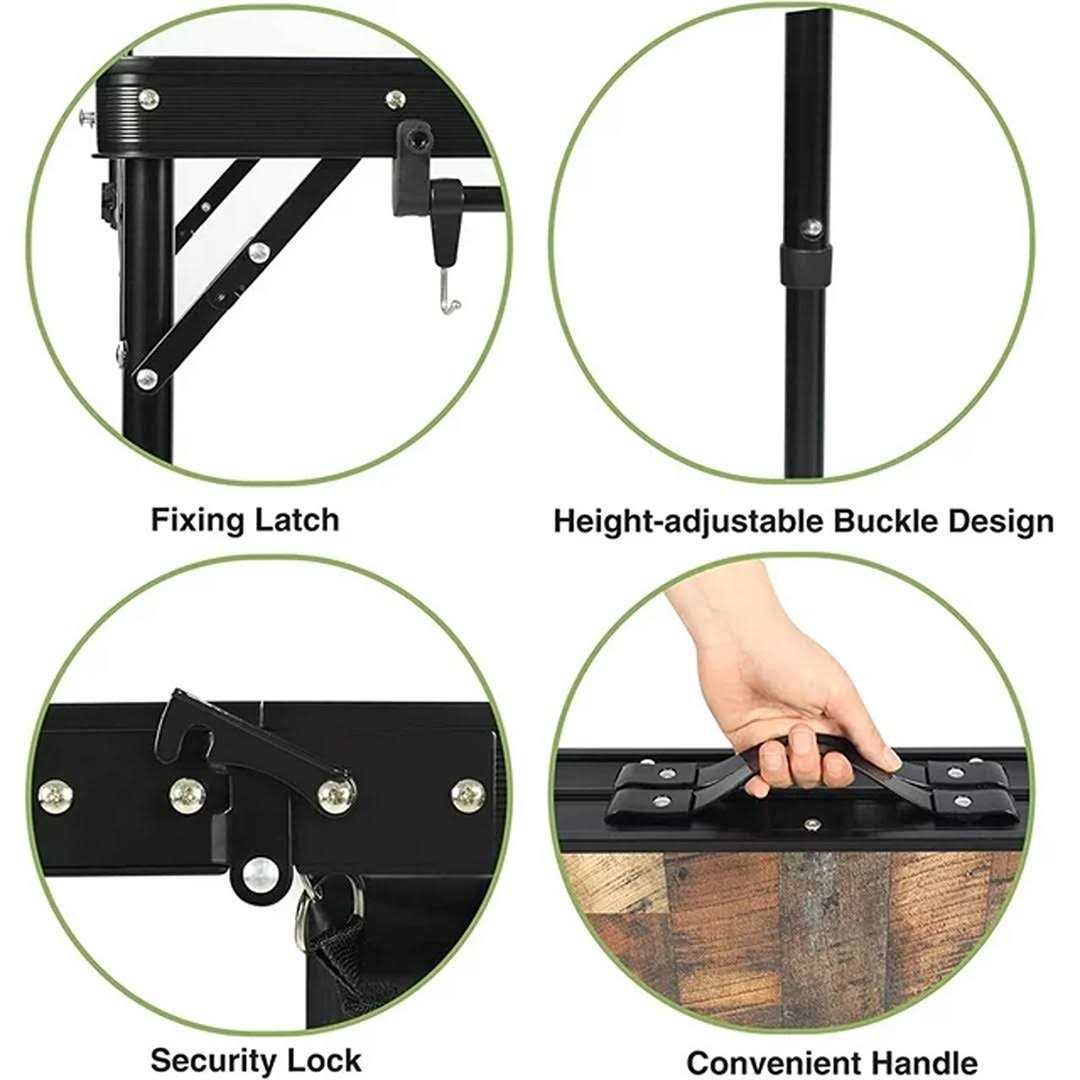 Fixing Latch

Height-adjustable Buckle Design

Security Lock

Convenient Handle