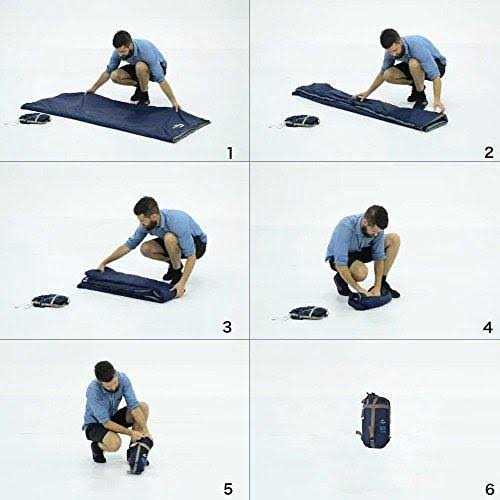 1
2
3
4
5
6