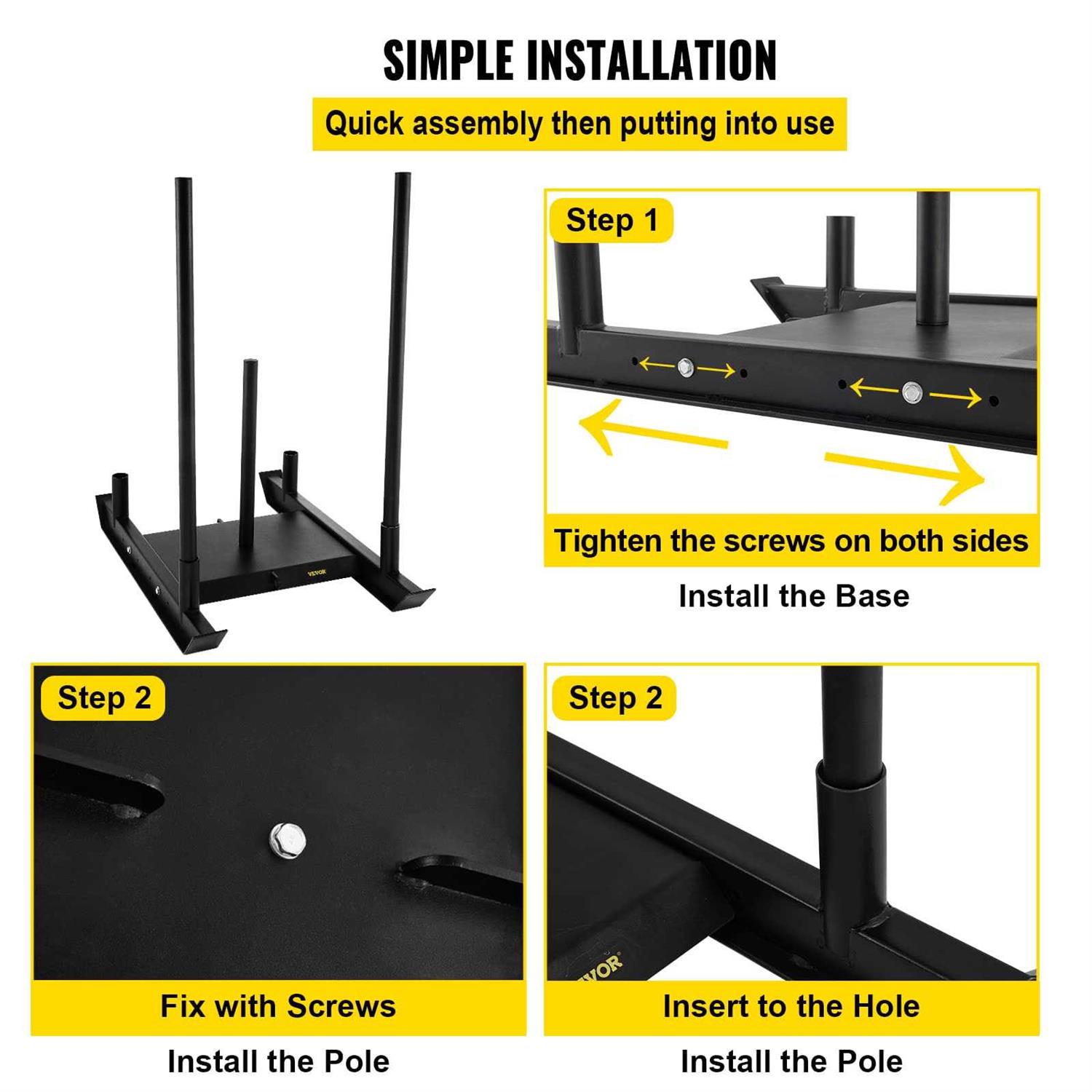 SIMPLE INSTALLATION

Quick assembly then putting into use

VEVOR

Step 1

Tighten the screws on both sides

Install the Base

Step 2

Fix with Screws

Install the Pole

Step 2

VEVOR

Insert to the Hole

Install the Pole