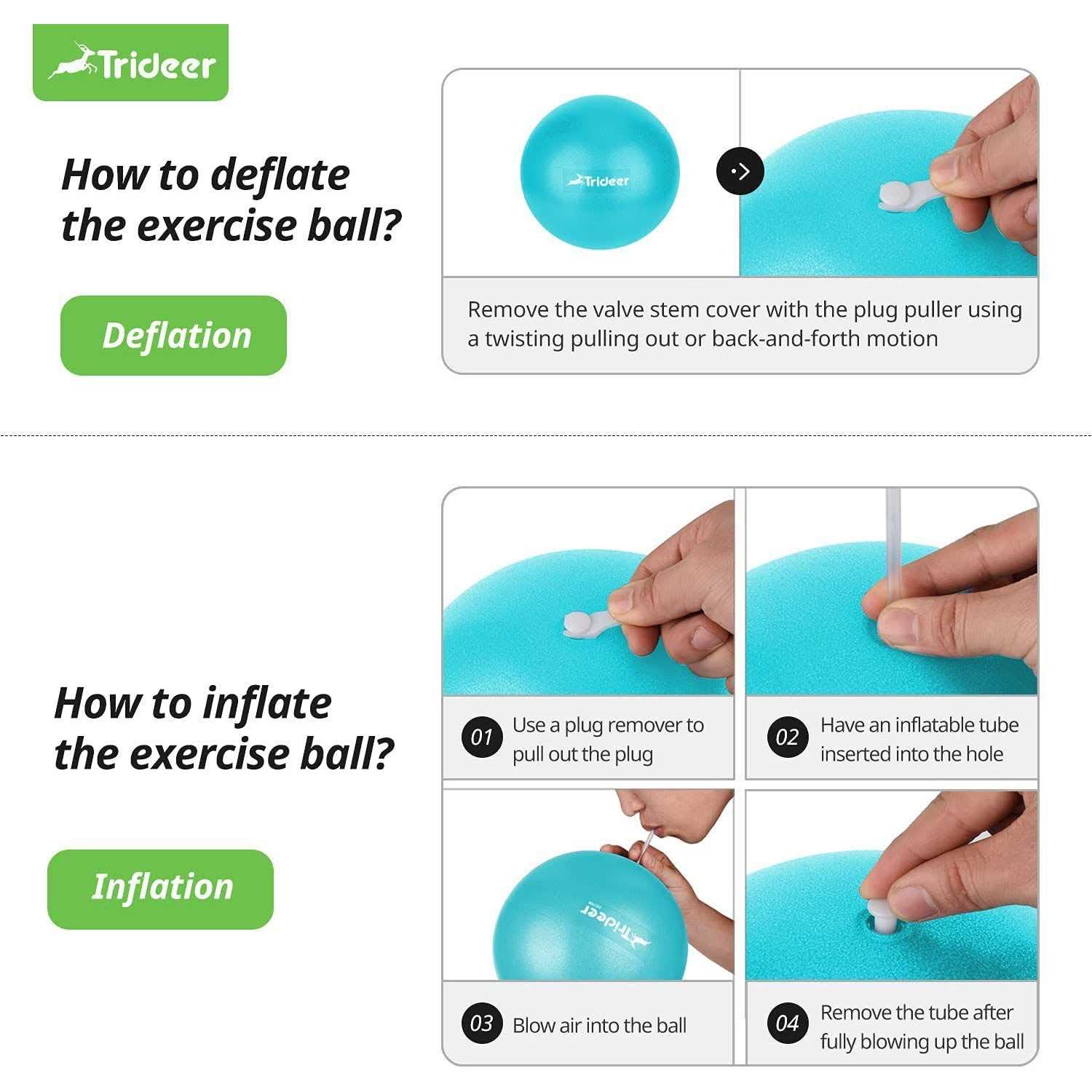 Trideer

How to deflate the exercise ball?

Deflation

Trideer

Remove the valve stem cover with the plug puller using a twisting pulling out or back-and-forth motion

How to inflate the exercise ball?

Inflation

01 Use a plug remover to pull out the plug

02 Have an inflatable tube inserted into the hole

Trideer

03 Blow air into the ball

04 Remove the tube after fully blowing up the ball