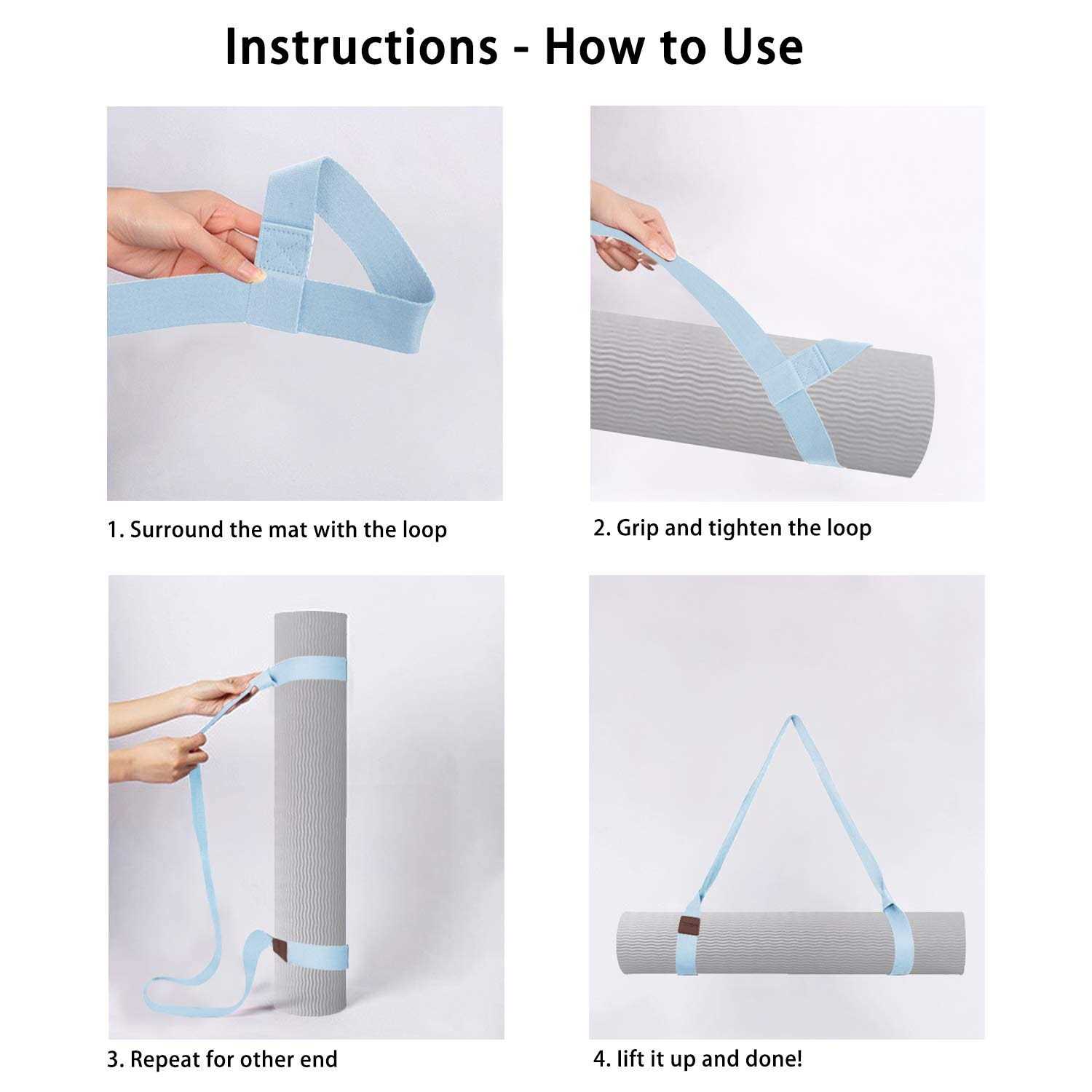 Instructions - How to Use

1. Surround the mat with the loop

2. Grip and tighten the loop

3. Repeat for other end

4. lift it up and done!