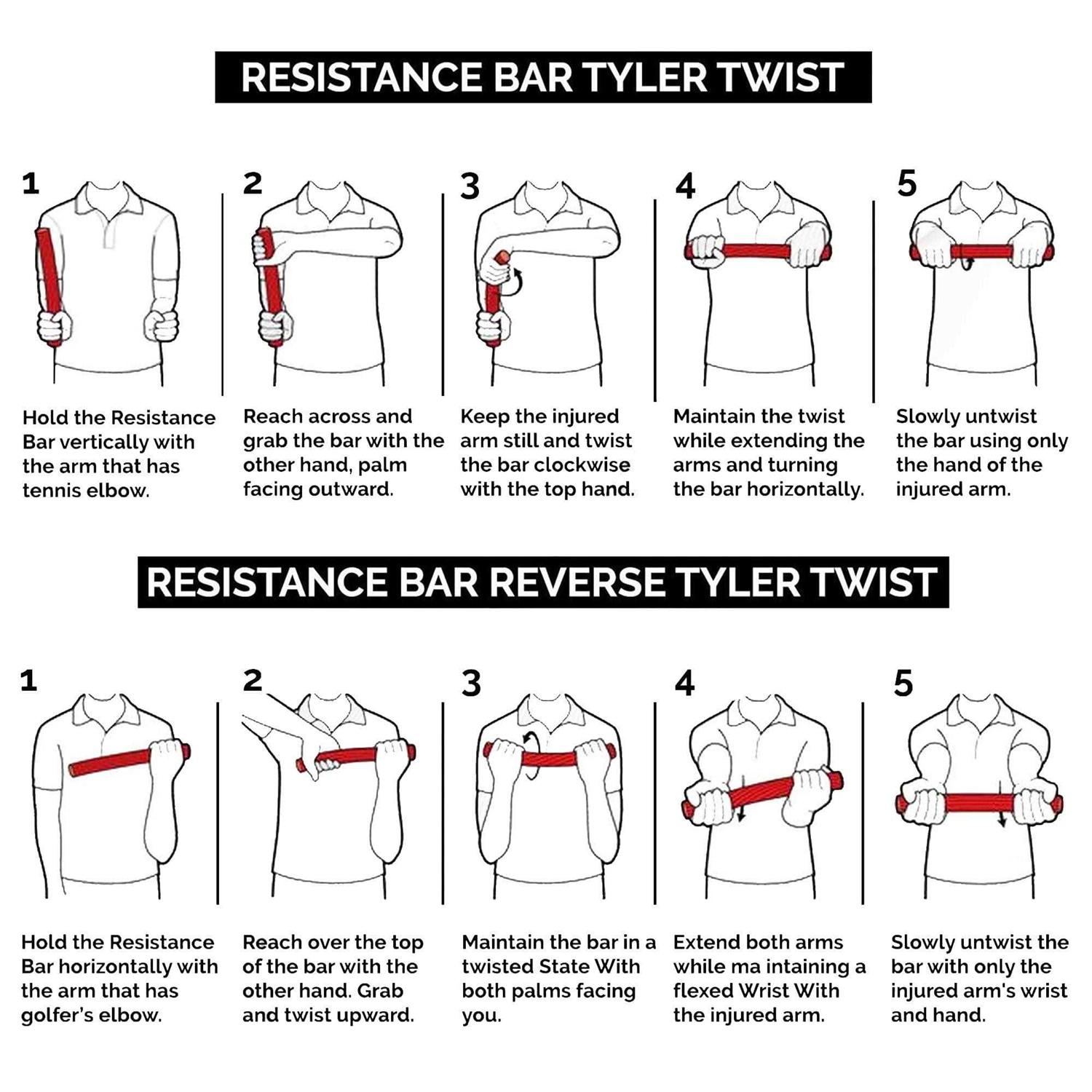 RESISTANCE BAR TYLER TWIST

1

Hold the Resistance Bar vertically with the arm that has tennis elbow.

2

Reach across and grab the bar with the other hand, palm facing outward.

3

Keep the injured arm still and twist the bar clockwise with the top hand.

4

Maintain the twist while extending the arms and turning the bar horizontally.

5

Slowly untwist the bar using only the hand of the injured arm.

RESISTANCE BAR REVERSE TYLER TWIST

1

Hold the Resistance Bar horizontally with the arm that has golfer's elbow.

2

Reach over the top of the bar with the other hand. Grab and twist upward.

3

Maintain the bar in a twisted State With both palms facing you.

4

Extend both arms while ma intaining a flexed Wrist With the injured arm.

5

Slowly untwist the bar with only the injured arm's wrist and hand.